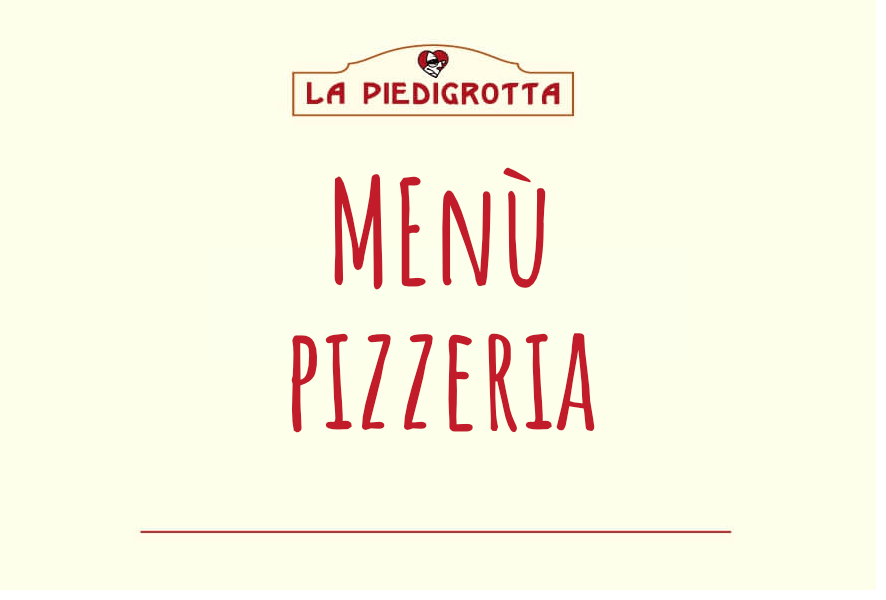 LA PIEDIGROTTA

MENÙ
PIZZERIA